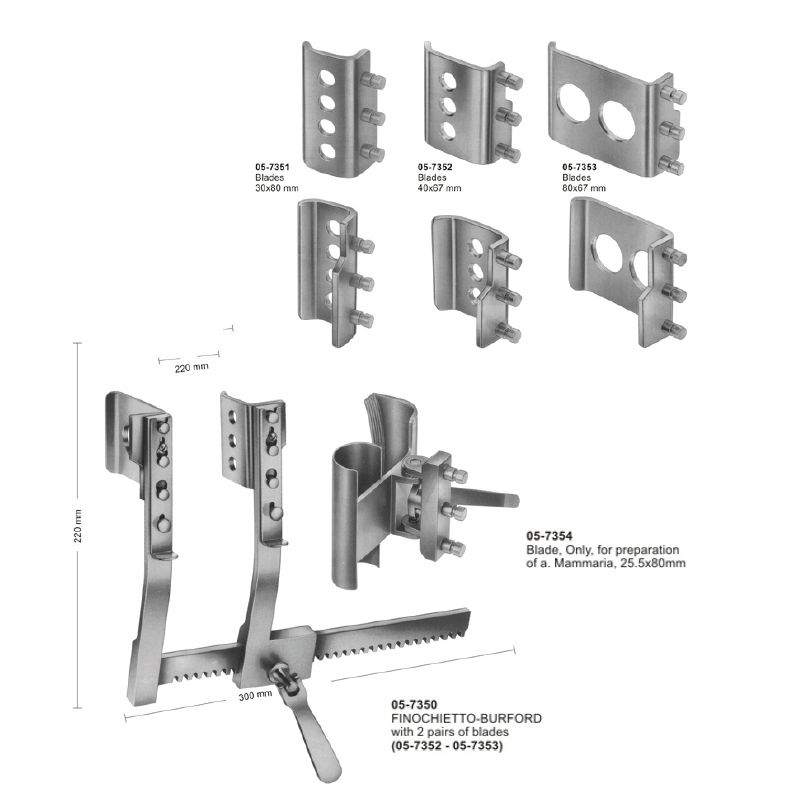 05-7351
Blades
30x80 mm

05-7352
Blades
40x67 mm

05-7353
Blades
80x67 mm

220 mm

220 mm

05-7354
Blade, Only, for preparation of a. Mammaria, 25.5x80mm

300 mm

05-7350
FINOCHIETTO-BURFORD
with 2 pairs of blades
(05-7352 - 05-7353)